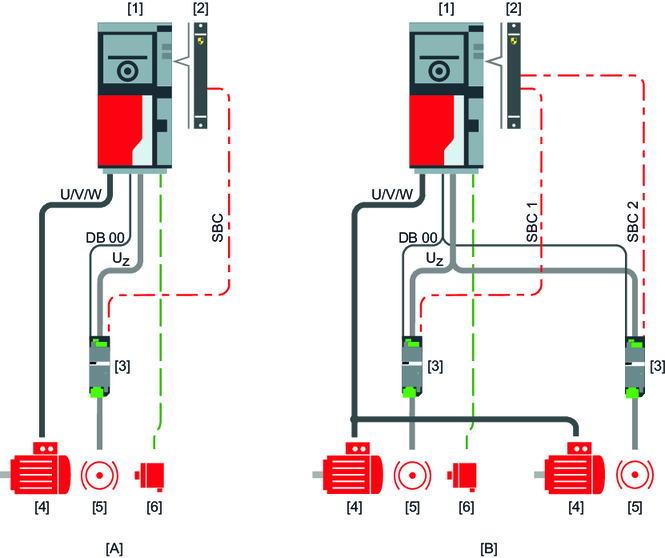 [1]
[2]
U/V/W
DB 00
$U_Z$
SBC
[3]
[4]
[5]
[6]
[A]

[1]
[2]
U/V/W
DB 00
$U_Z$
SBC 1
SBC 2
[3]
[3]
[4]
[5]
[6]
[4]
[5]
[B]